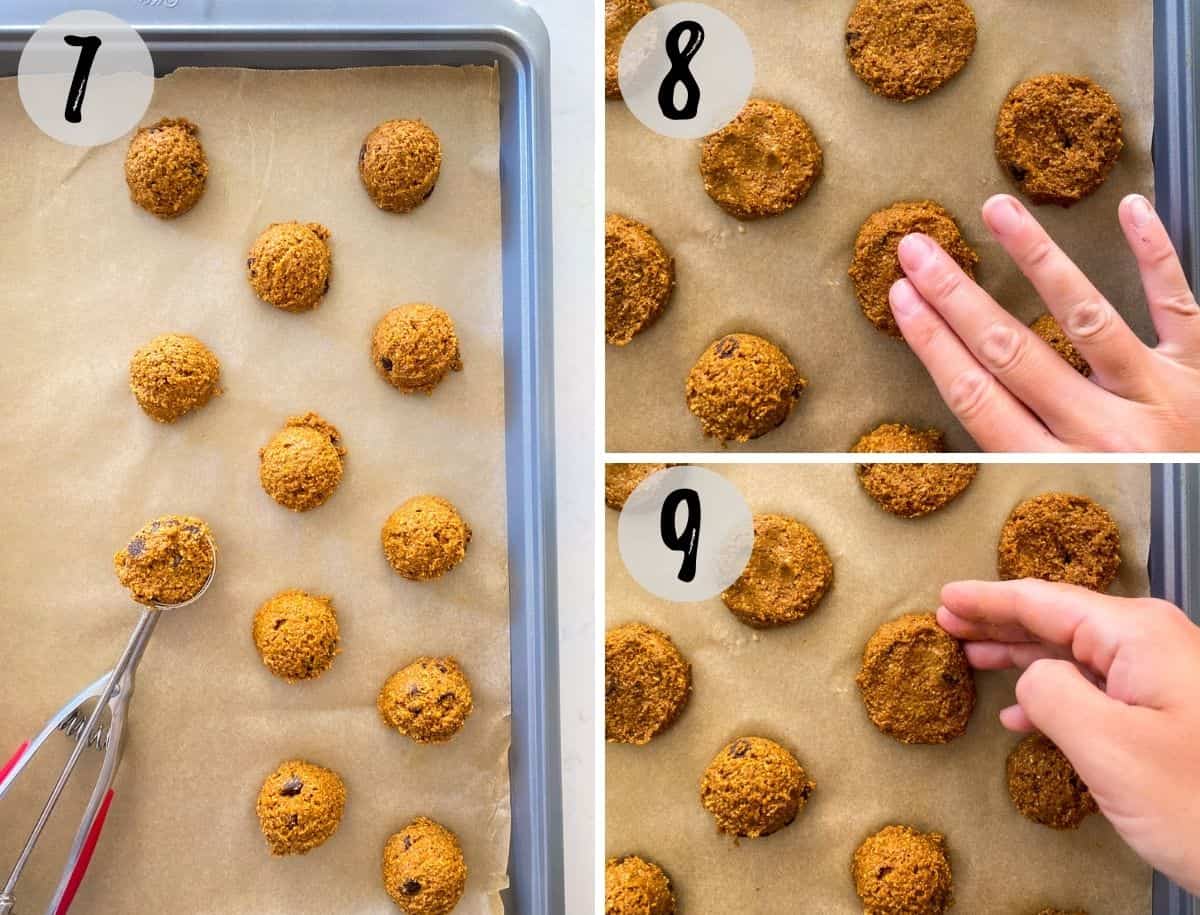 7

8

9