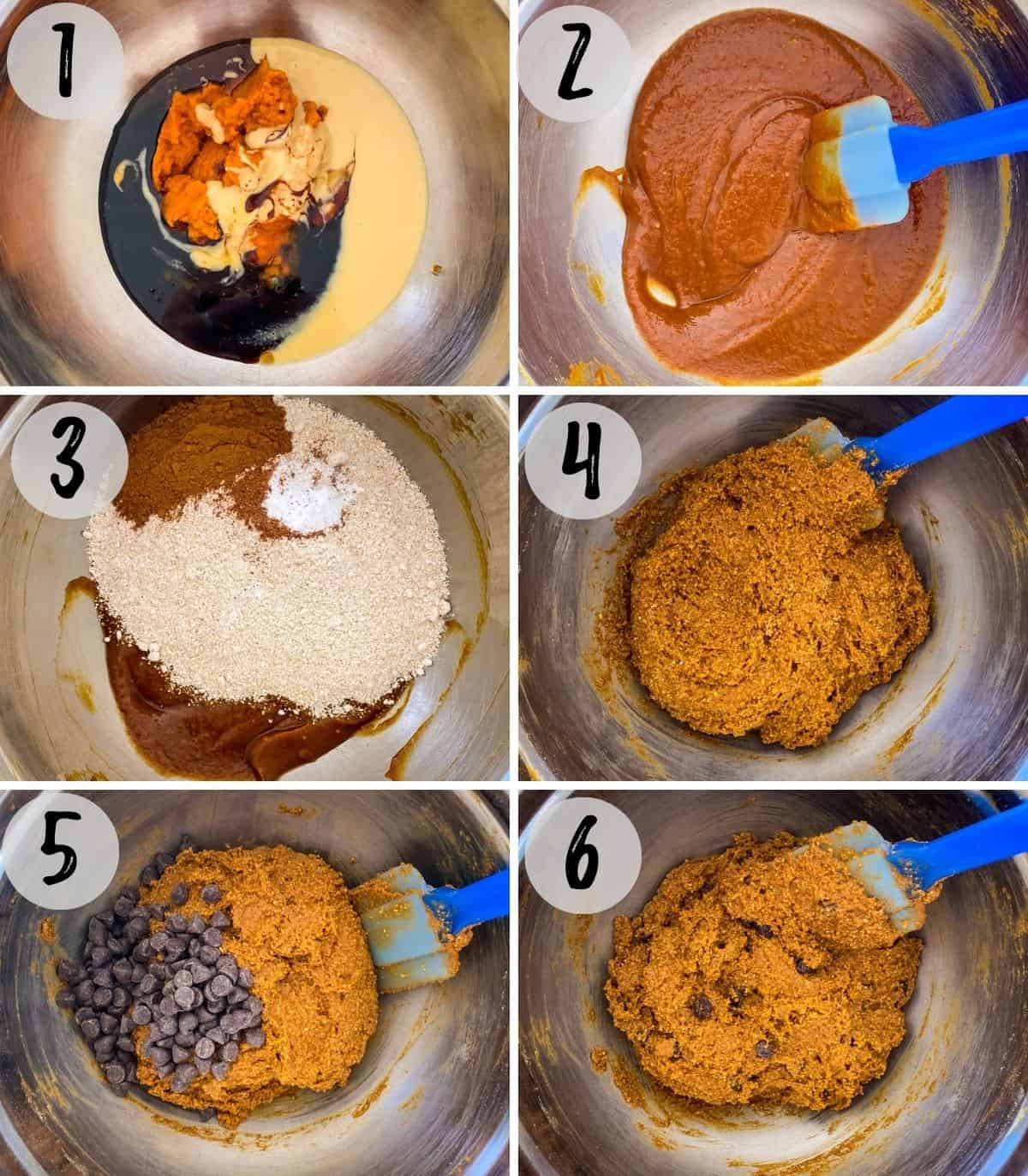 1

2

3

4

5

6