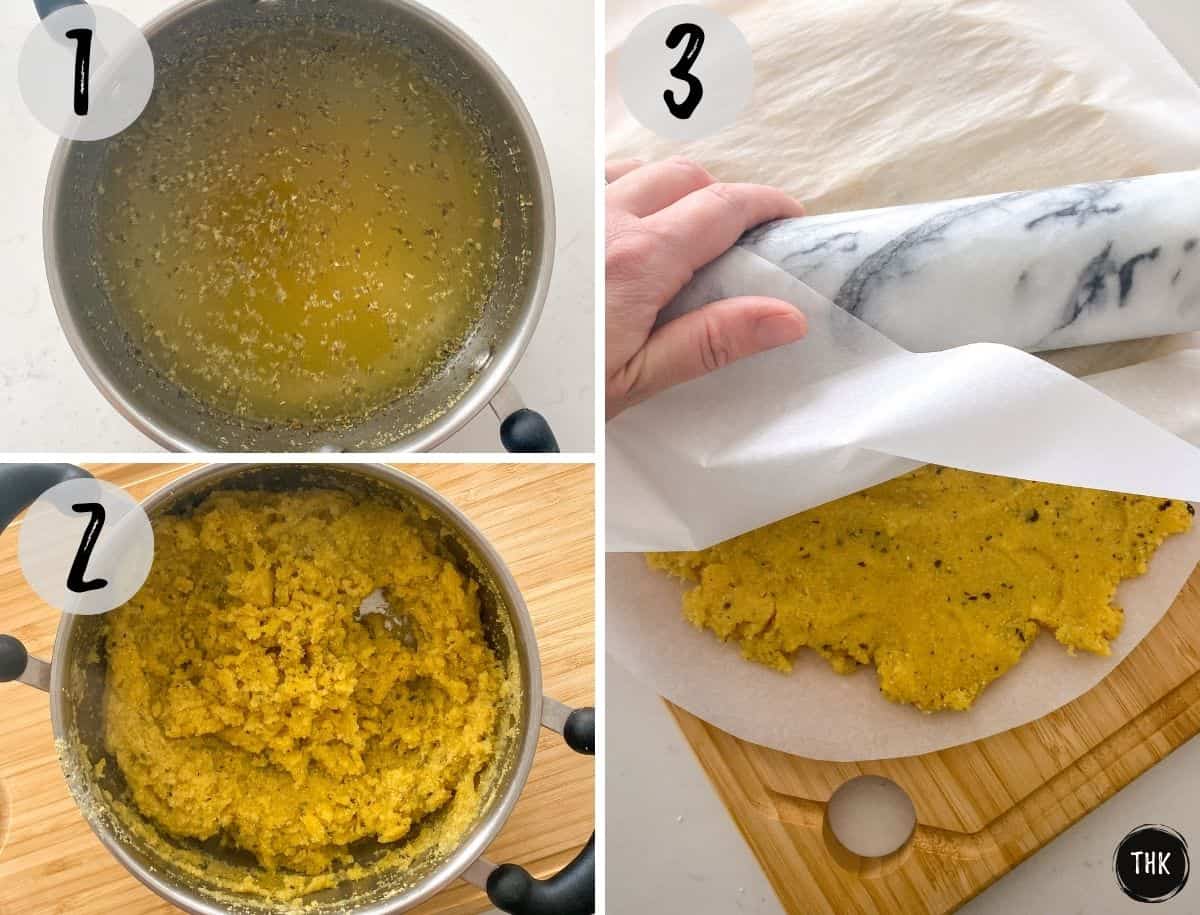 1

2

3

THK