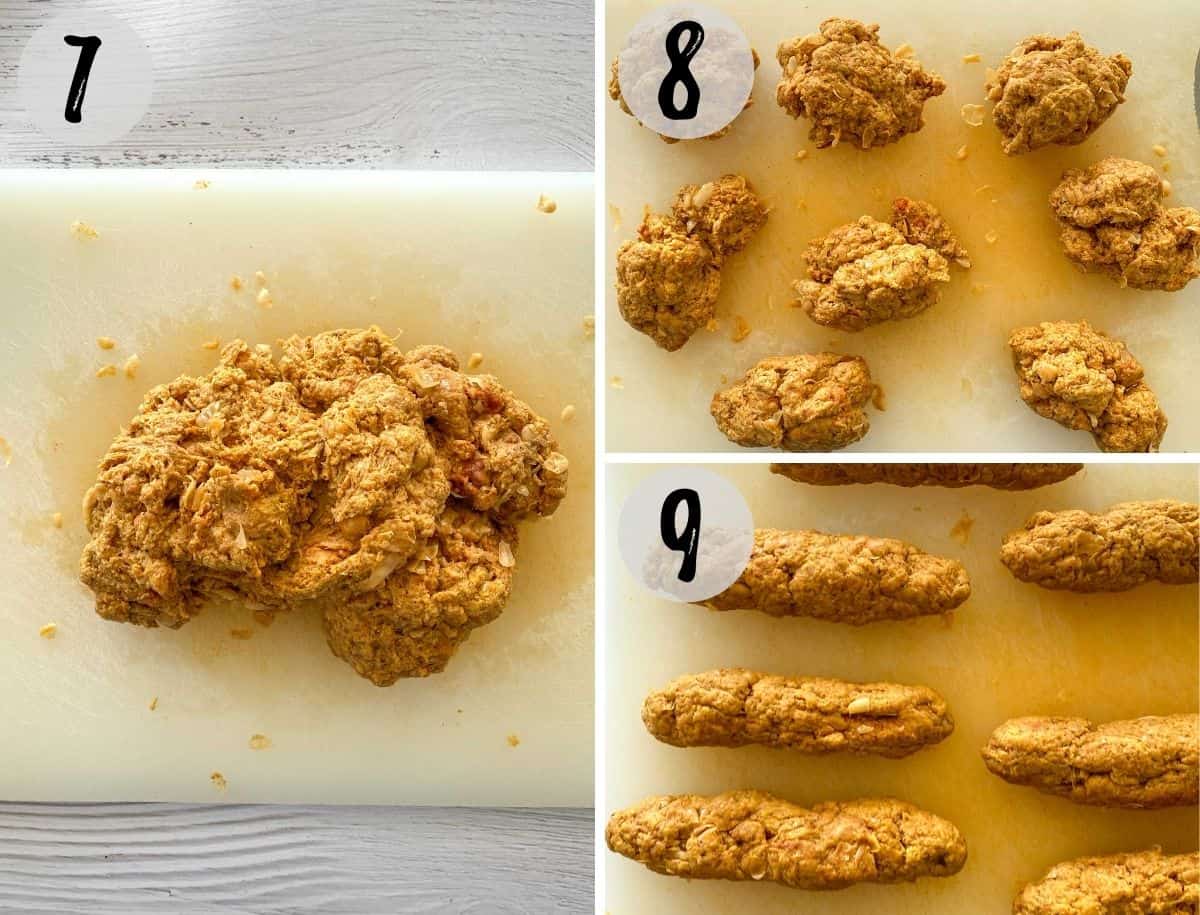 7

8

9