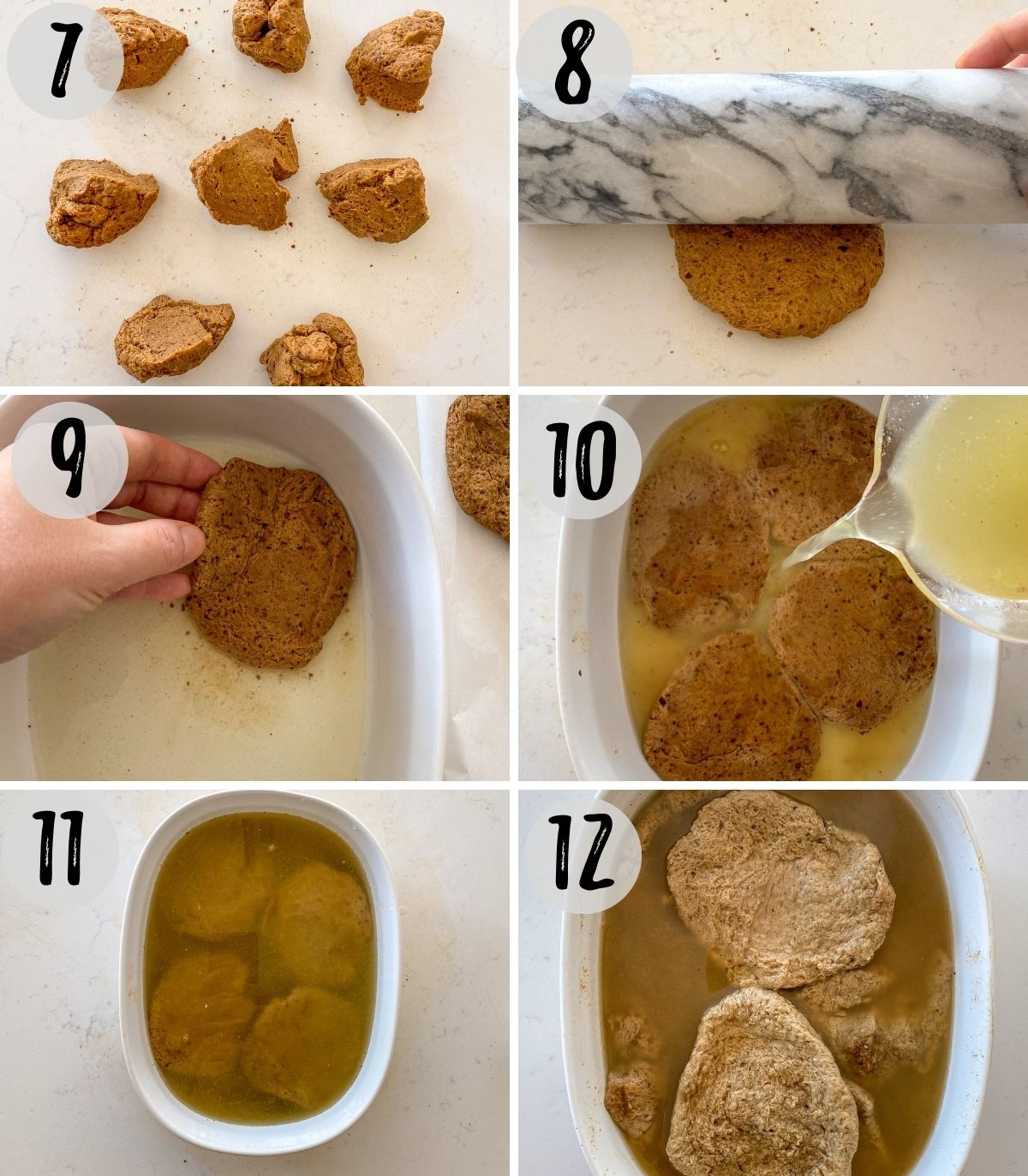 7

8

9

10

11

12