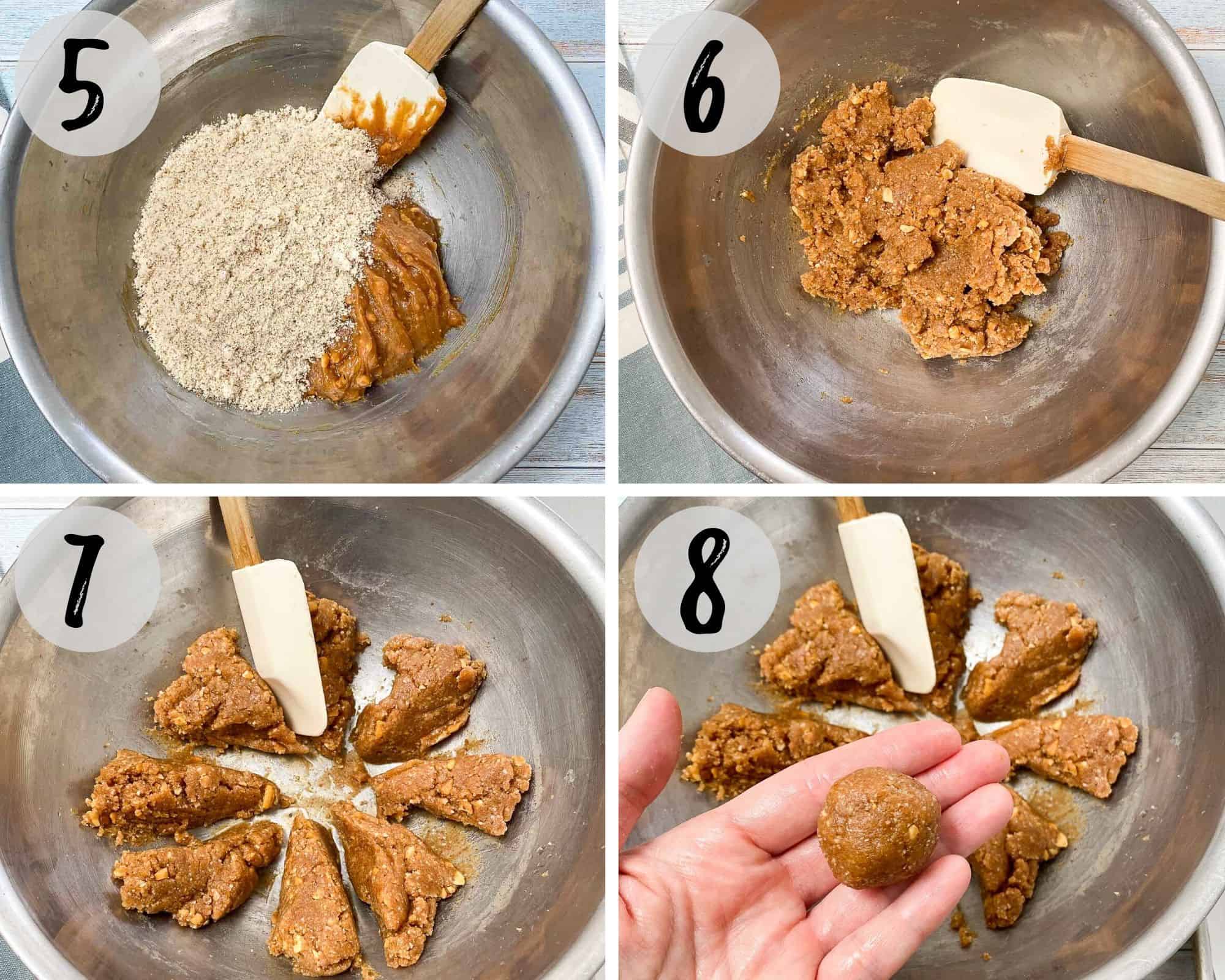 5

6

7

8