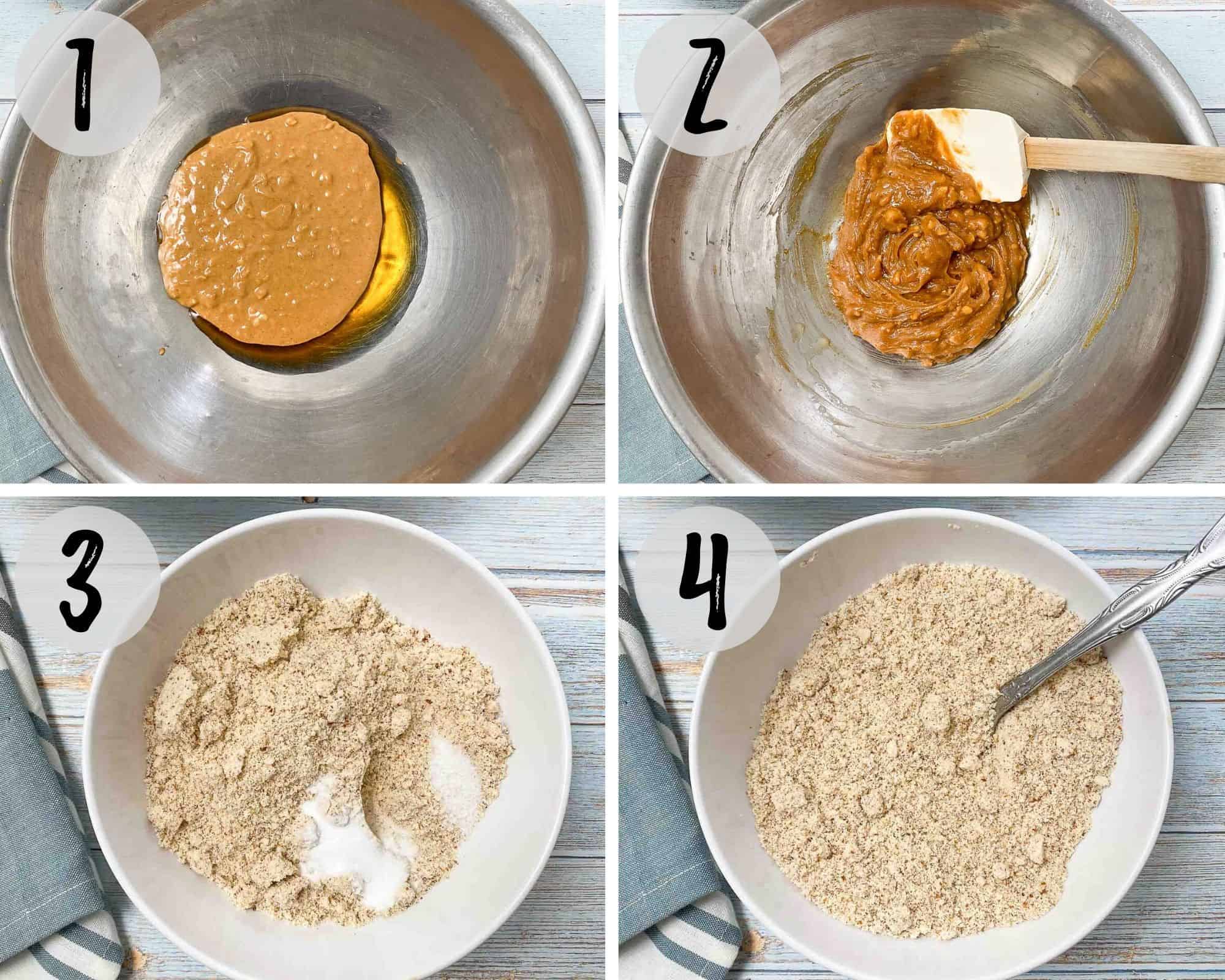 1

2

3

4