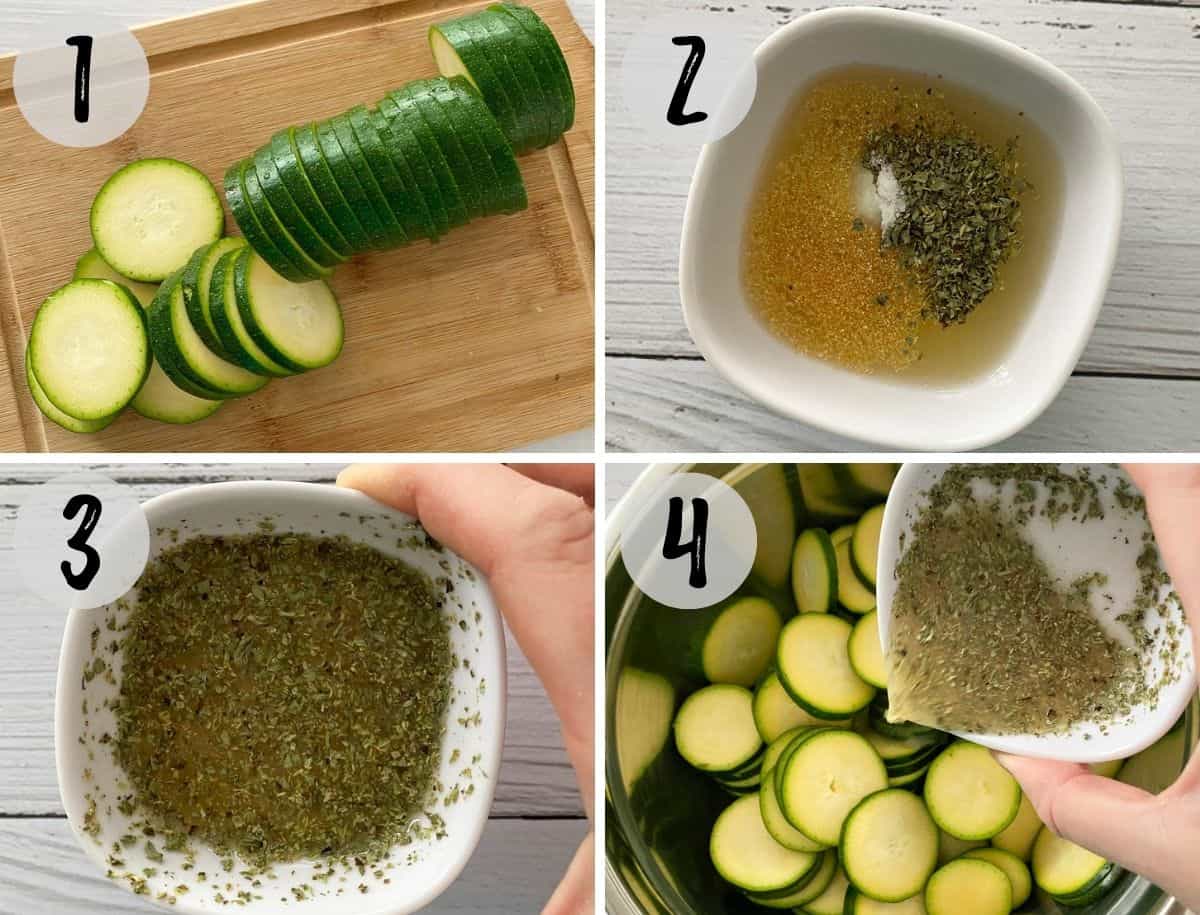 1

2

3

4