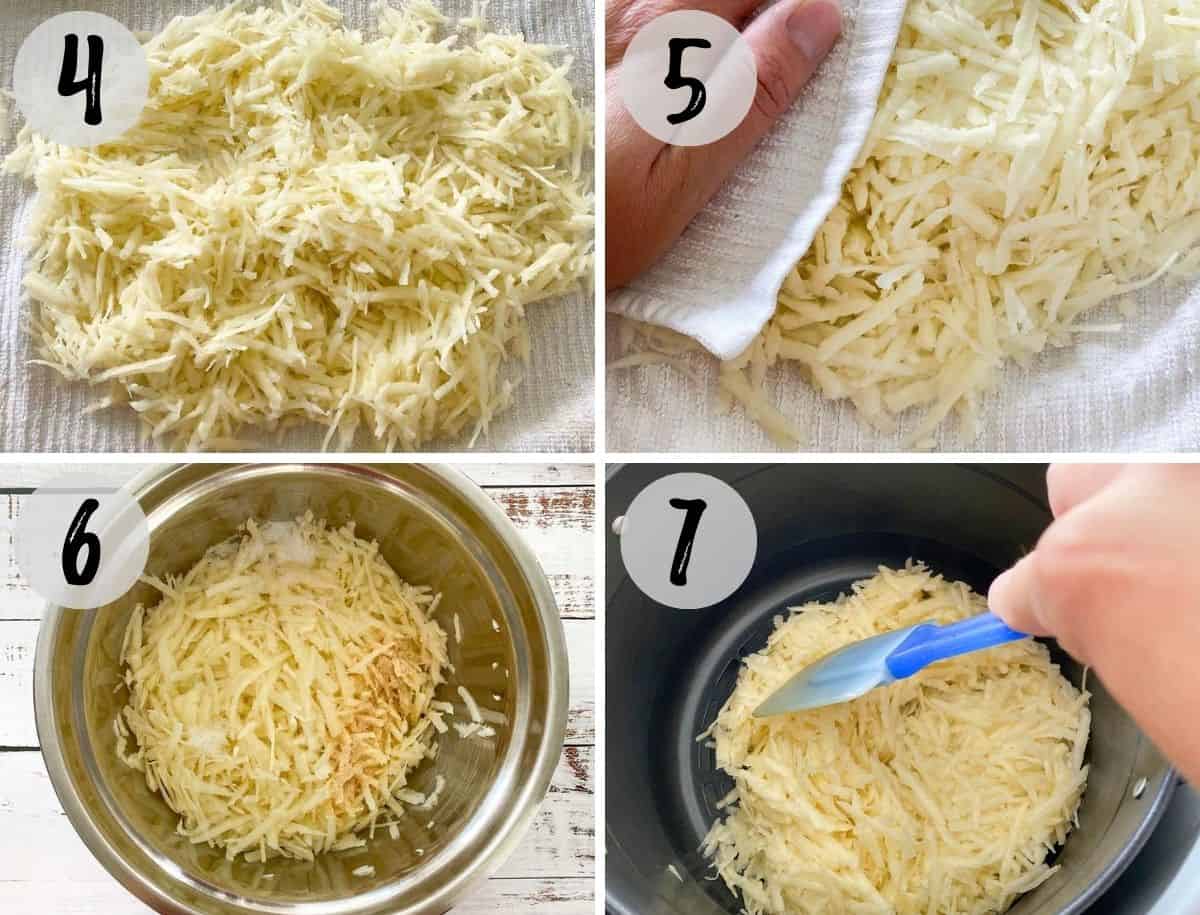 4

5

6

7